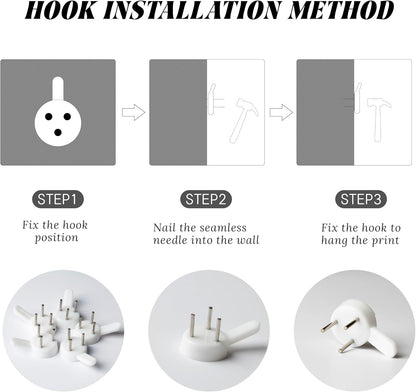 HOOK INSTALLATION METHOD

STEP1

Fix the hook position

STEP2

Nail the seamless needle into the wall

STEP3

Fix the hook to hang the print